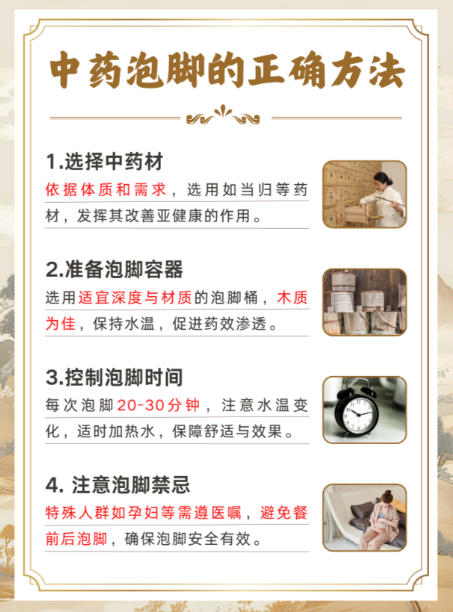 中药泡脚的正确方法

1.选择中药材

依据体质和需求，选用如当归等药材，发挥其改善亚健康的作用。

2.准备泡脚容器

选用适宜深度与材质的泡脚桶，木质为佳，保持水温，促进药效渗透。

3.控制泡脚时间

每次泡脚20-30分钟，注意水温变化，适时加热水，保障舒适与效果。

4. 注意泡脚禁忌

特殊人群如孕妇等需遵医嘱，避免餐前后泡脚，确保泡脚安全有效。